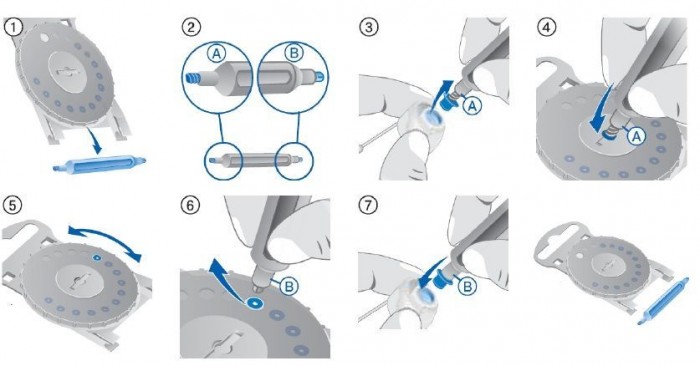 ①
②
A
B
③
A
④
A
⑤
⑥
B
⑦
B